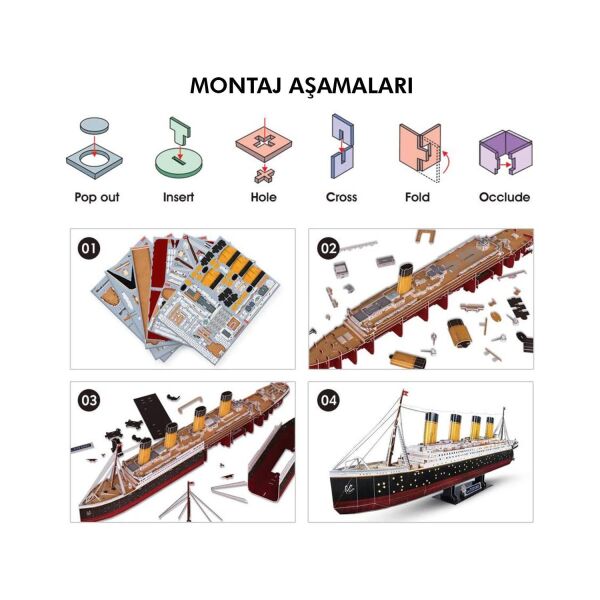 MONTAJ AŞAMALARI

Pop out

Insert

Hole

Cross

Fold

Occlude

01

02

03

04