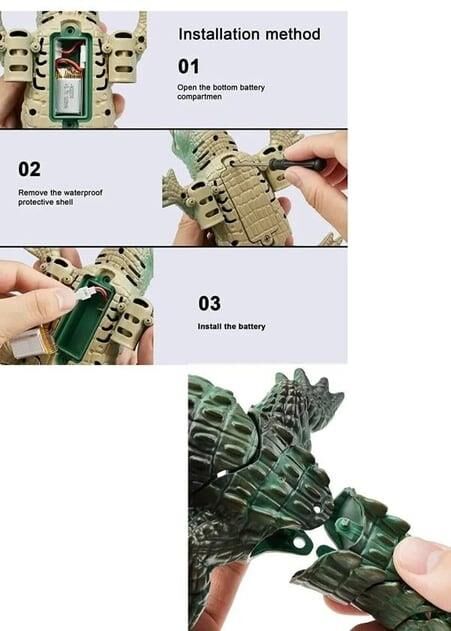 Installation method

01

Open the bottom battery compartmen

02

Remove the waterproof protective shell

03

Install the battery